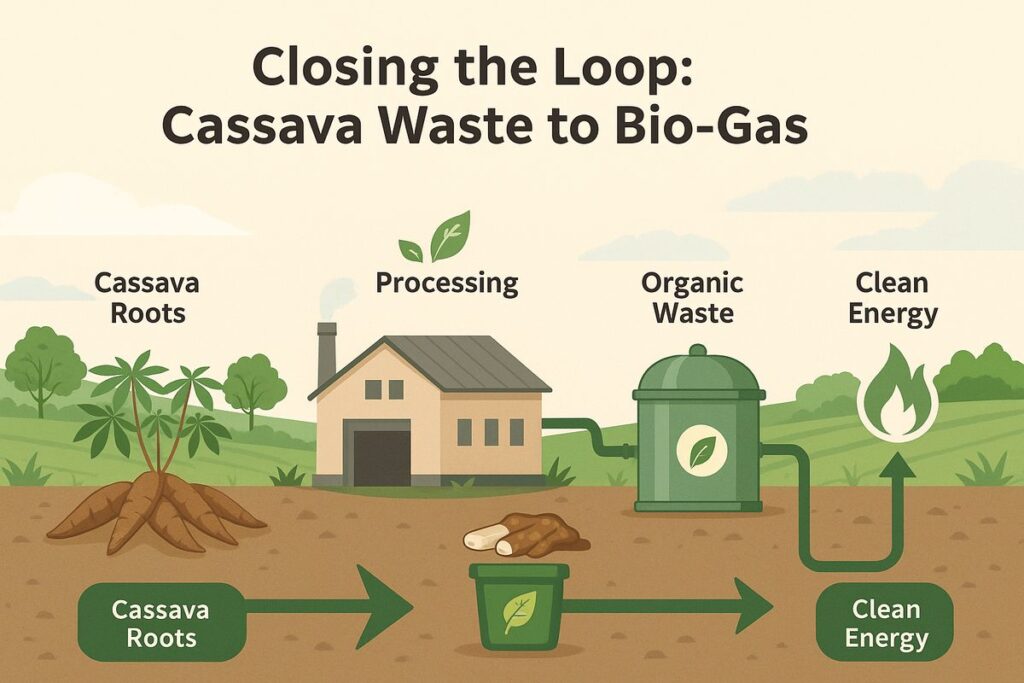 Closing the Loop: Cassava Waste to Bio-Gas

Cassava Roots

Processing

Organic Waste

Clean Energy

Cassava Roots

Clean Energy